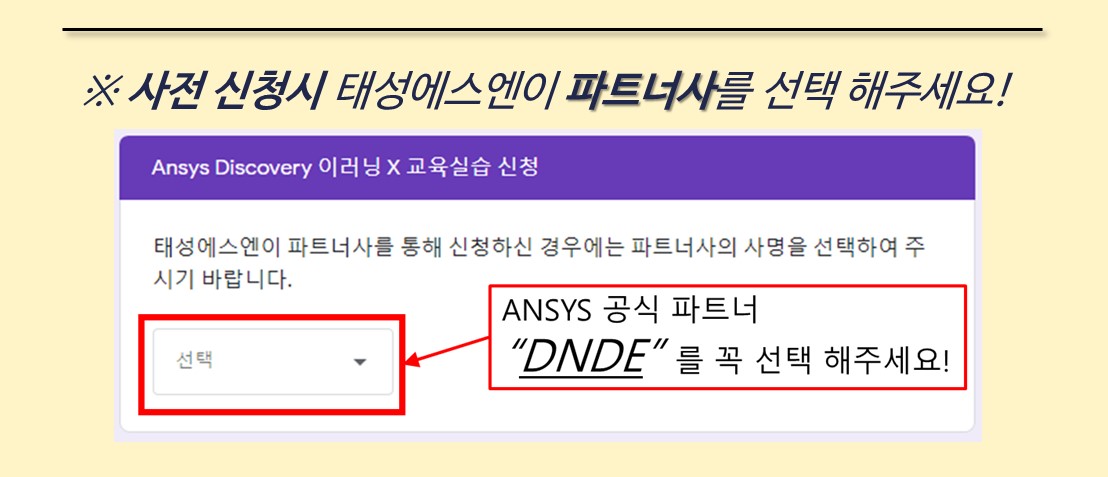 ※ 사전 신청시 태성에스엔이 파트너사를 선택 해주세요!

Ansys Discovery 이러닝 X 교육실습 신청

태성에스엔이 파트너사를 통해 신청하신 경우에는 파트너사의 사명을 선택하여 주시기 바랍니다.

선택

ANSYS 공식 파트너
"DNDE" 를 꼭 선택 해주세요!