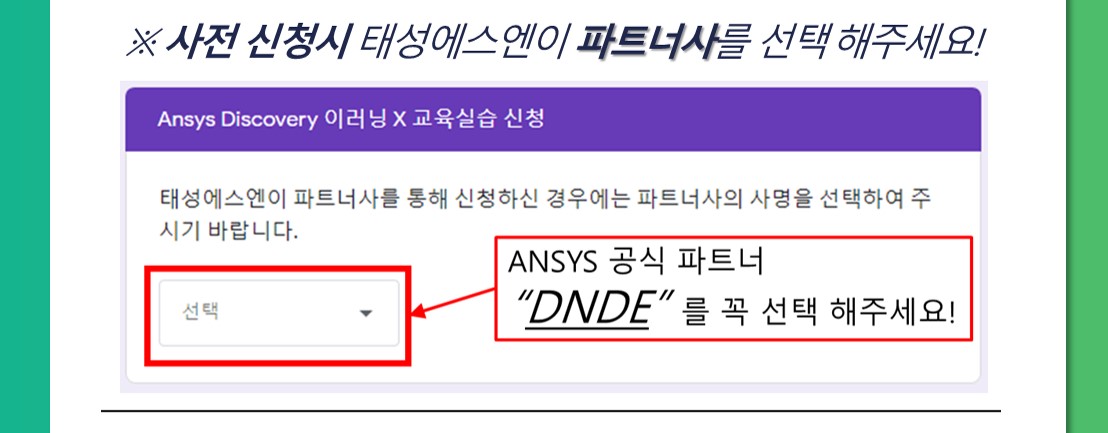 ※ 사전 신청시 태성에스엔이 파트너사를 선택 해주세요!

Ansys Discovery 이러닝 X 교육실습 신청

태성에스엔이 파트너사를 통해 신청하신 경우에는 파트너사의 사명을 선택하여 주시기 바랍니다.

선택

ANSYS 공식 파트너
"DNDE" 를 꼭 선택 해주세요!